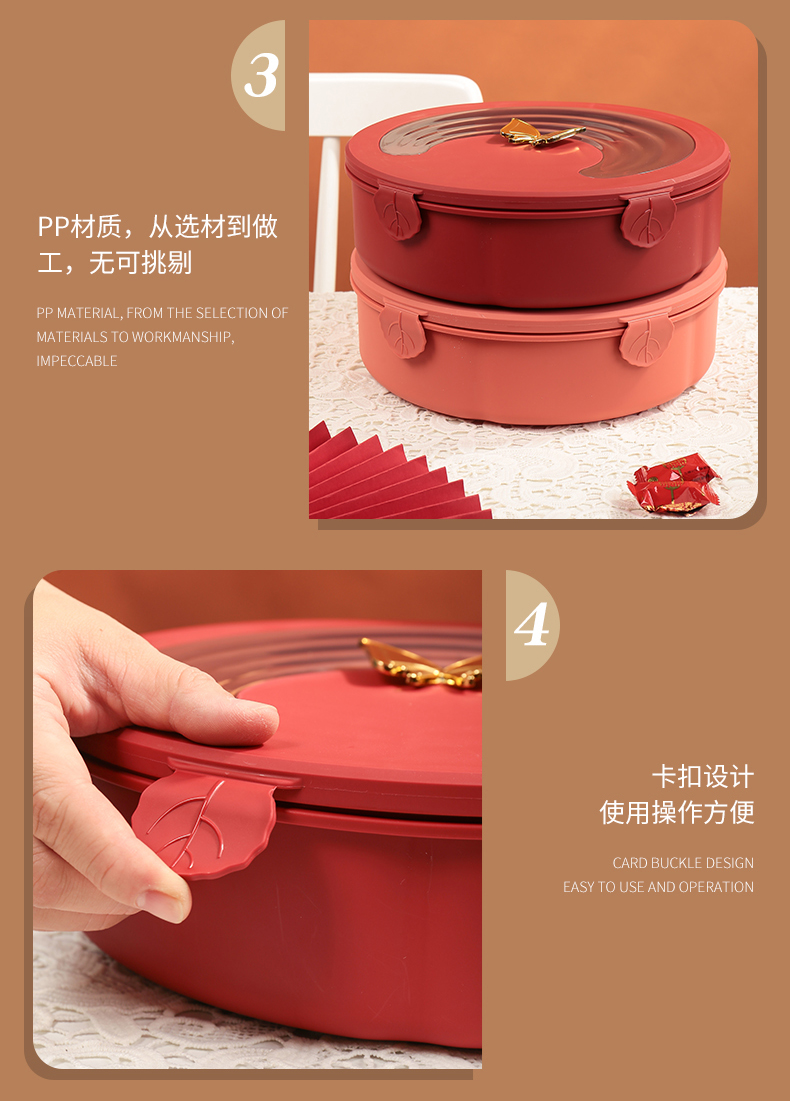 3

PP材质，从选材到做工，无可挑剔

PP MATERIAL, FROM THE SELECTION OF MATERIALS TO WORKMANSHIP, IMPECCABLE

4

卡扣设计
使用操作方便

CARD BUCKLE DESIGN
EASY TO USE AND OPERATION